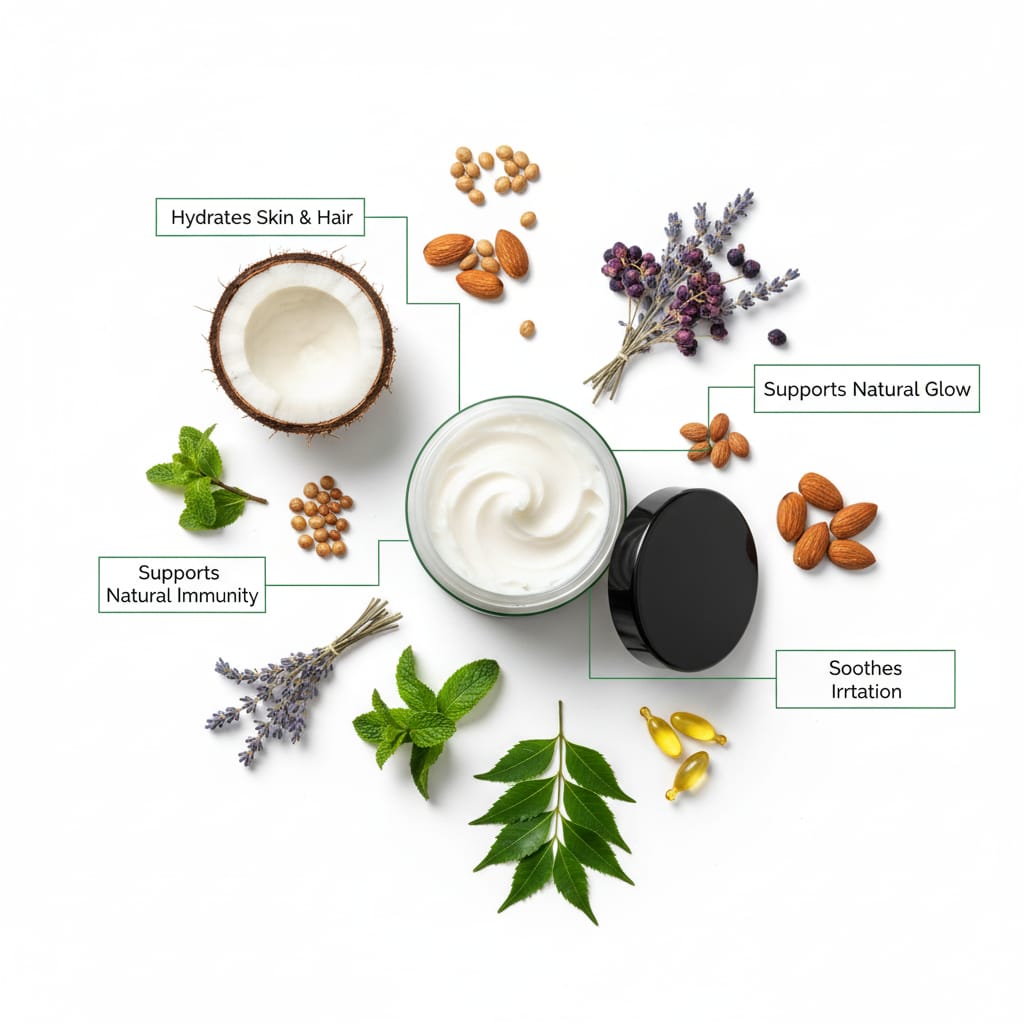 Hydrates Skin & Hair

Supports Natural Glow

Supports Natural Immunity

Soothes Irrtation